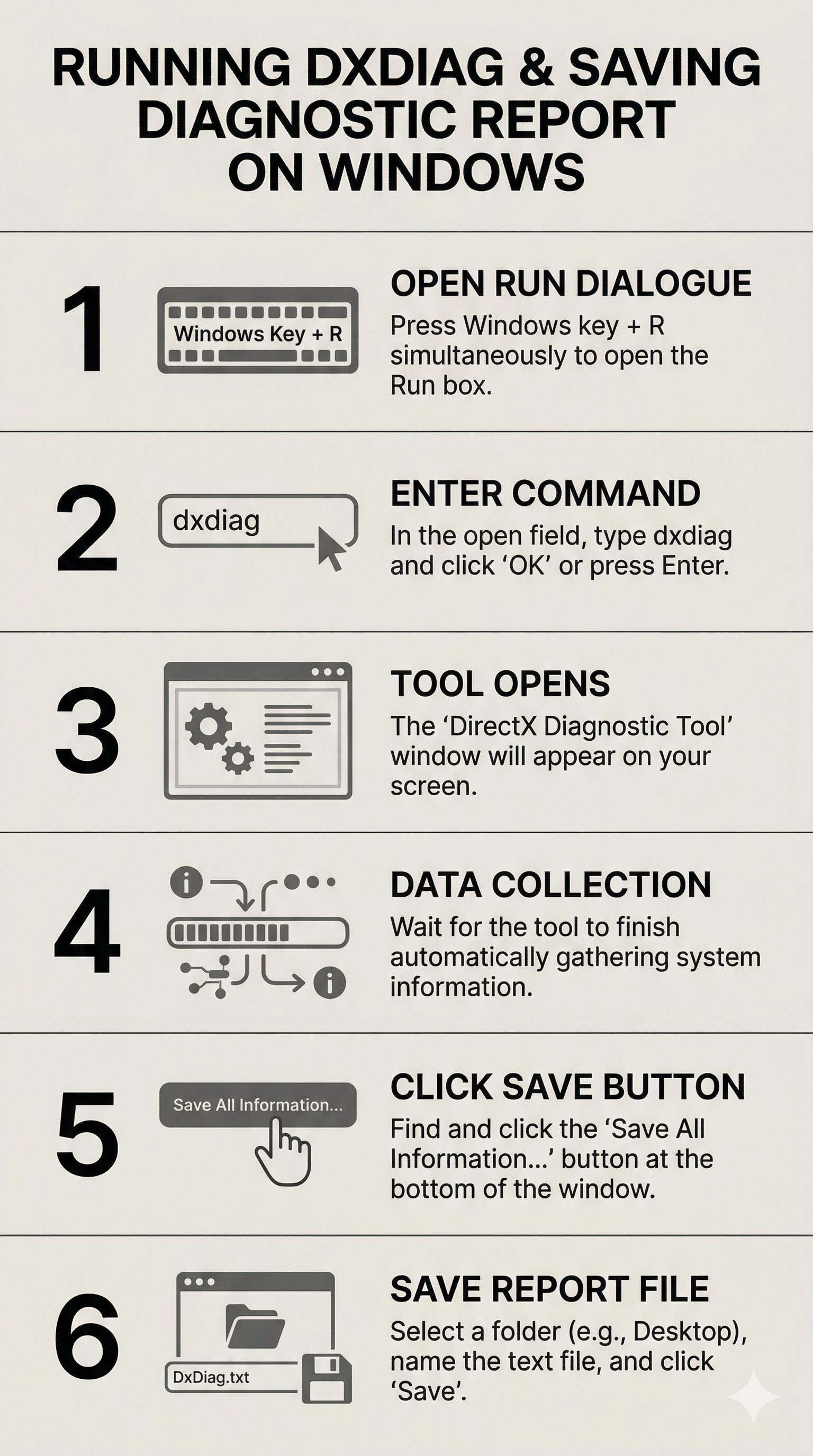 RUNNING DXDIAG & SAVING DIAGNOSTIC REPORT ON WINDOWS

1

Windows Key + R

OPEN RUN DIALOGUE

Press Windows key + R simultaneously to open the Run box.

2

dxdiag

ENTER COMMAND

In the open field, type dxdiag and click ‘OK’ or press Enter.

3

TOOL OPENS

The ‘DirectX Diagnostic Tool’ window will appear on your screen.

4

DATA COLLECTION

Wait for the tool to finish automatically gathering system information.

5

Save All Information...

CLICK SAVE BUTTON

Find and click the ‘Save All Information...’ button at the bottom of the window.

6

DxDiag.txt

SAVE REPORT FILE

Select a folder (e.g., Desktop), name the text file, and click ‘Save’.